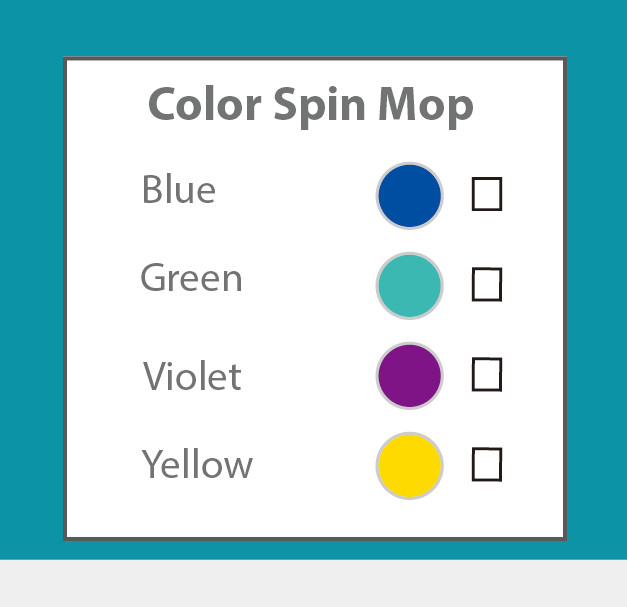 Color Spin Mop

Blue ☐

Green ☐

Violet ☐

Yellow ☐